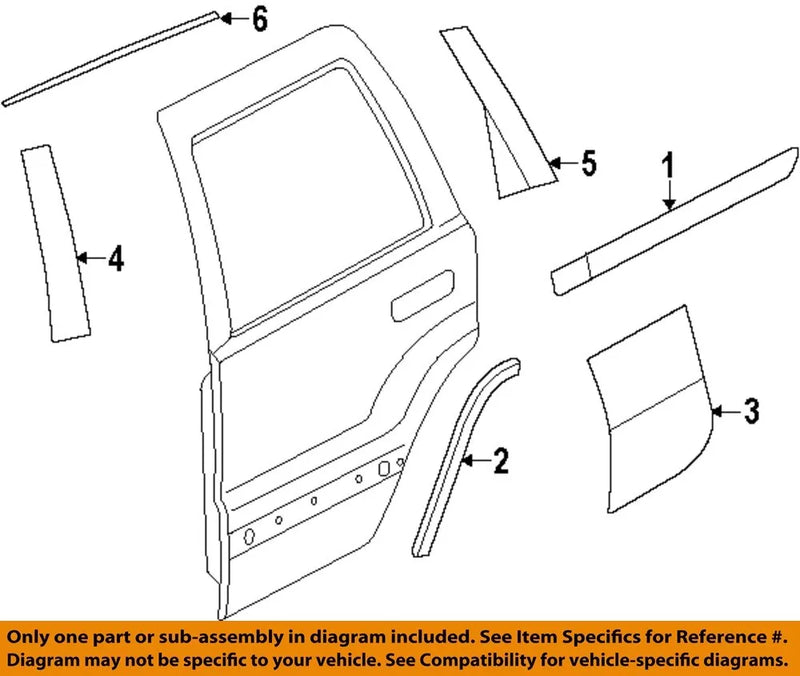 6
5
1
4
3
2

Only one part or sub-assembly in diagram included. See Item Specifics for Reference #.
Diagram may not be specific to your vehicle. See Compatibility for vehicle-specific diagrams.