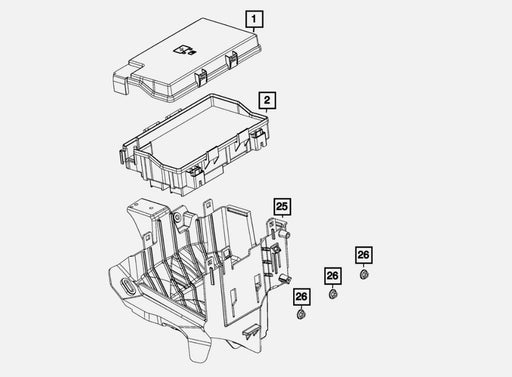 1
2
25
26
26
26