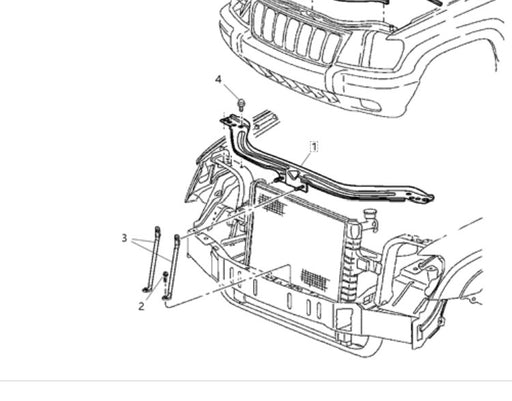 4
1
3
2