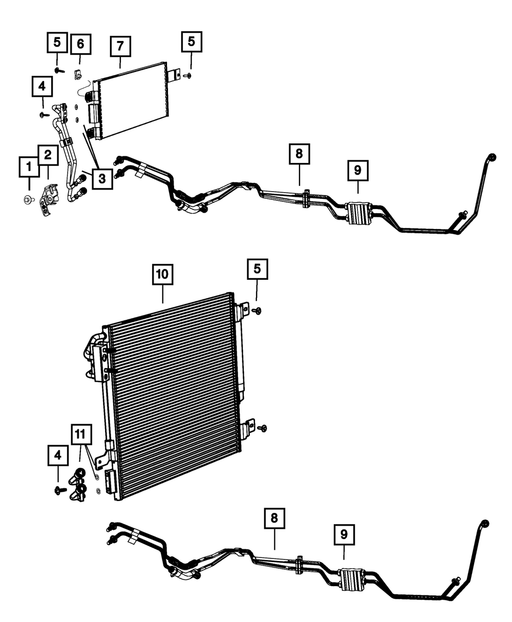 5
6
7
5
4
1
2
3
8
9
10
5
11
4
8
9